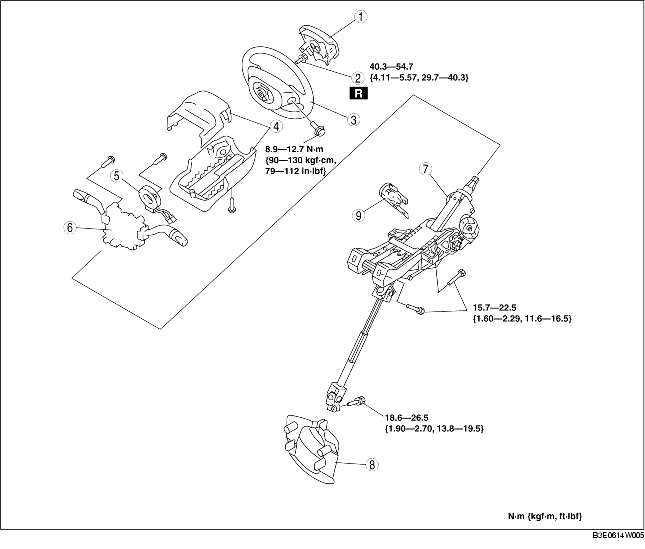 1

2

40.3—54.7
{4.11—5.57, 29.7—40.3}

R

3

4

8.9—12.7 N·m
{90—130 kgf·cm,
79—112 in·lbf}

5

6

7

9

15.7—22.5
{1.60—2.29, 11.6—16.5}

18.6—26.5
{1.90—2.70, 13.8—19.5}

8

N·m {kgf·m, ft·lbf}

B3E0614W005