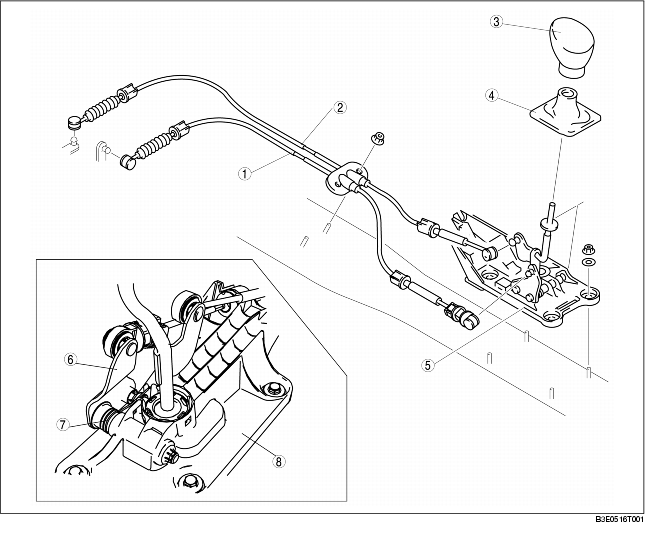 3
4
2
1
5
6
7
8
B3E0516T001