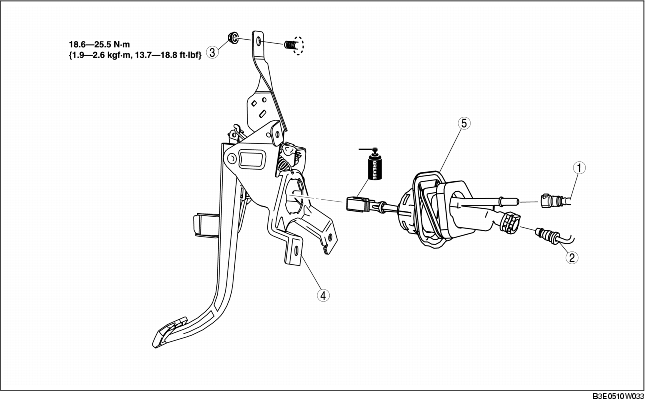 18.6—25.5 N·m
{1.9—2.6 kgf·m, 13.7—18.8 ft·lbf}

3

5

1

2

4

B3E0510W033