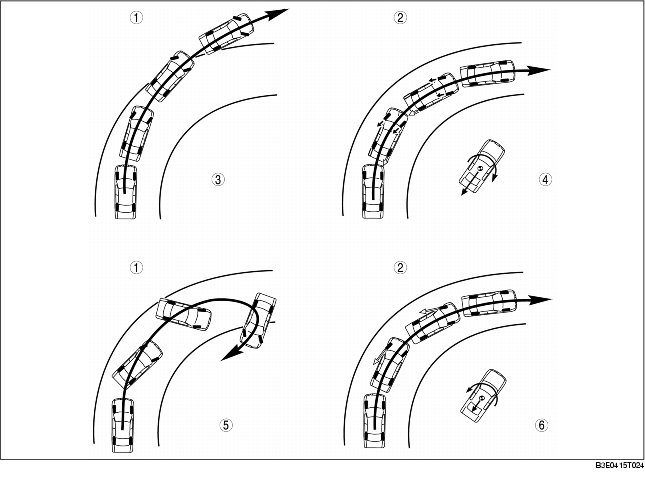 ①

②

③

④

①

②

⑤

⑥

B3E0415T024