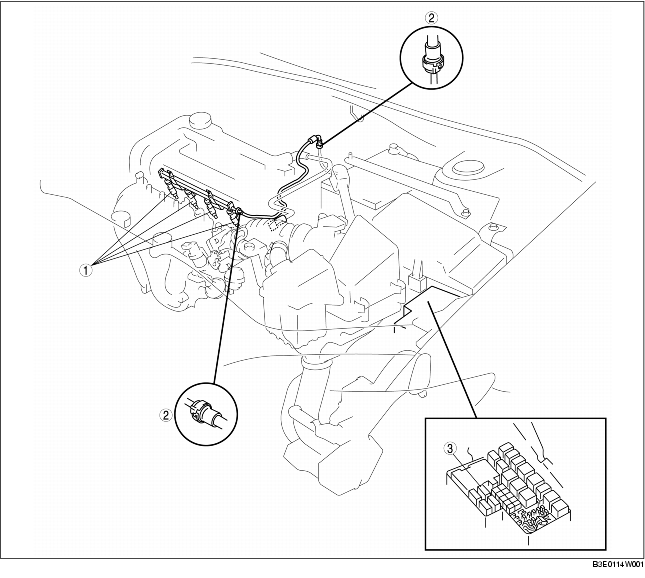 2
1
2
3
B3E0114W001