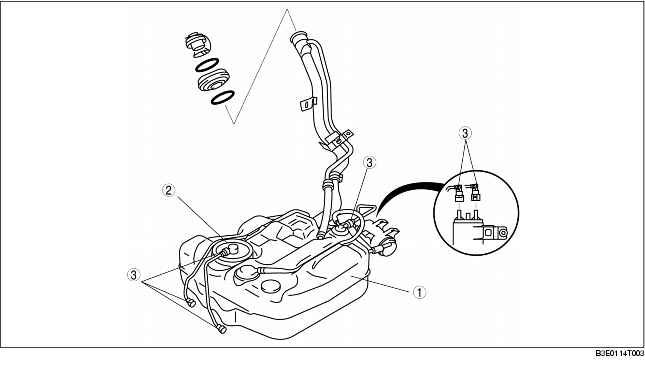 3
3
2
3
1
B3E0114T003