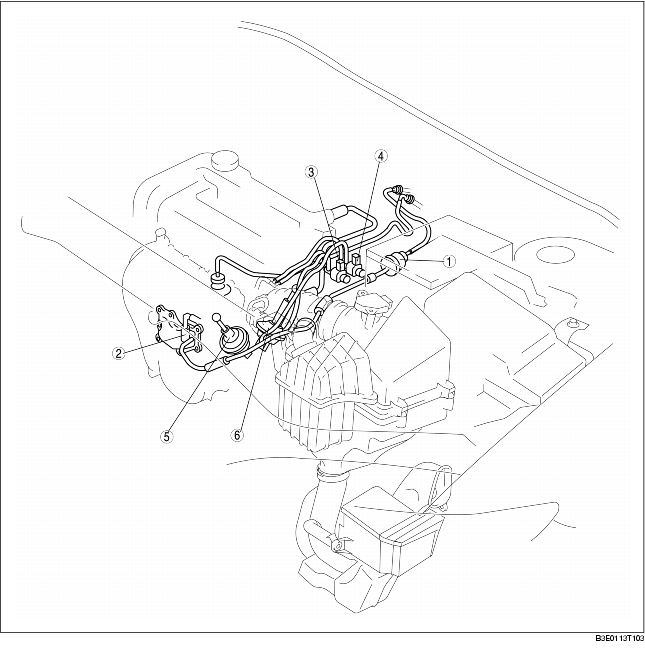 3
4
1
2
5
6
B3E0113T103