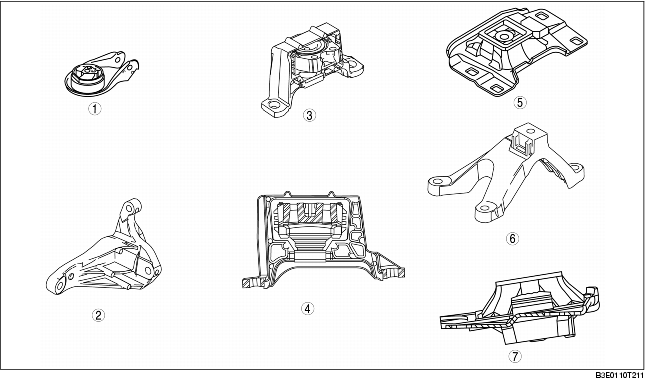 1
3
5
6
2
4
7
B3E0110T211