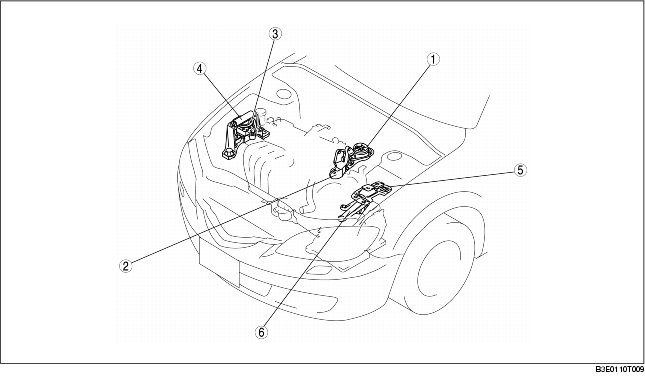 3
4
1
5
2
6
B3E0110T009