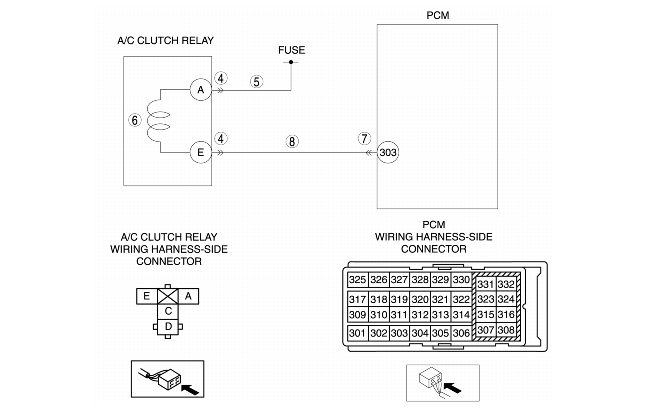 PCM

A/C CLUTCH RELAY

FUSE

A

4

5

6

E

4

8

7

303

A/C CLUTCH RELAY
WIRING HARNESS-SIDE
CONNECTOR

E A
C
D

PCM
WIRING HARNESS-SIDE
CONNECTOR

| 325 | 326 | 327 | 328 | 329 | 330 | 331 | 332 |
|---|---|---|---|---|---|---|---|
| 317 | 318 | 319 | 320 | 321 | 322 | 323 | 324 |
| 309 | 310 | 311 | 312 | 313 | 314 | 315 | 316 |
| 301 | 302 | 303 | 304 | 305 | 306 | 307 | 308 |